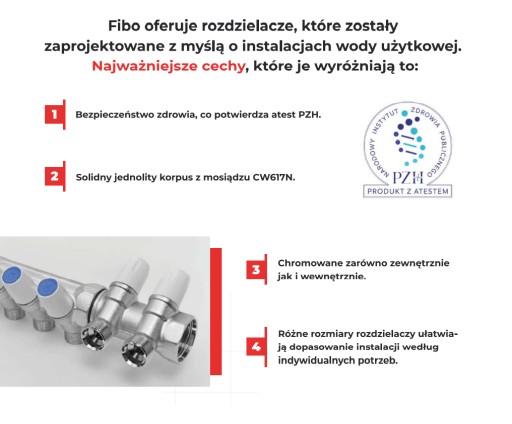 Fibo oferuje rozdzielacze, które zostały zaprojektowane z myślą o instalacjach wody użytkowej. Najważniejsze cechy, które je wyróżniają to:

1 Bezpieczeństwo zdrowia, co potwierdza atest PZH.

2 Solidny jednolity korpus z mosiądzu CW617N.

NARODOWY INSTYTUT ZDROWIA PUBLICZNEGO
PZH
PRODUKT Z ATESTEM

3 Chromowane zarówno zewnętrznie jak i wewnętrznie.

4 Różne rozmiary rozdzielaczy ułatwiają dopasowanie instalacji według indywidualnych potrzeb.