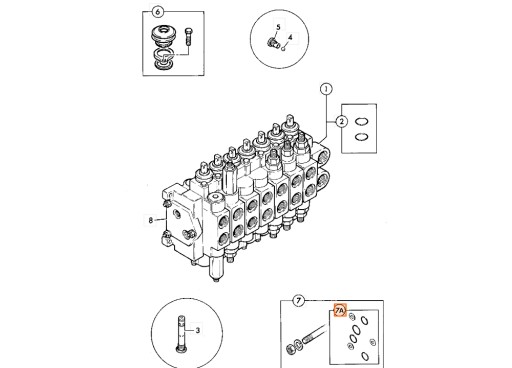 6
5
4
1
2
8
3
7
7A