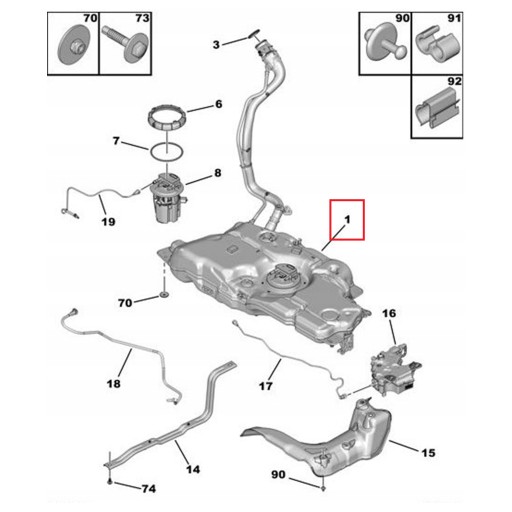 70
73
90
91
92
3
6
7
8
19
1
70
16
18
17
14
15
90
74