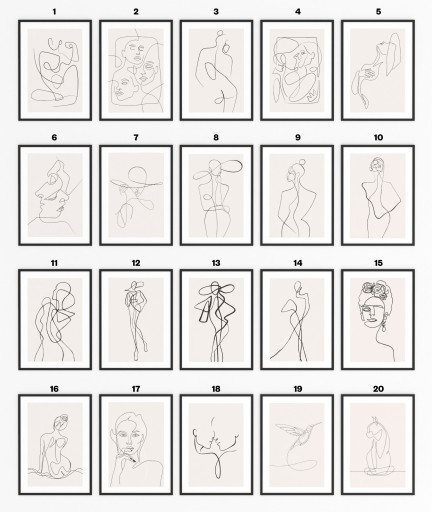 1 2 3 4 5

6 7 8 9 10

11 12 13 14 15

16 17 18 19 20