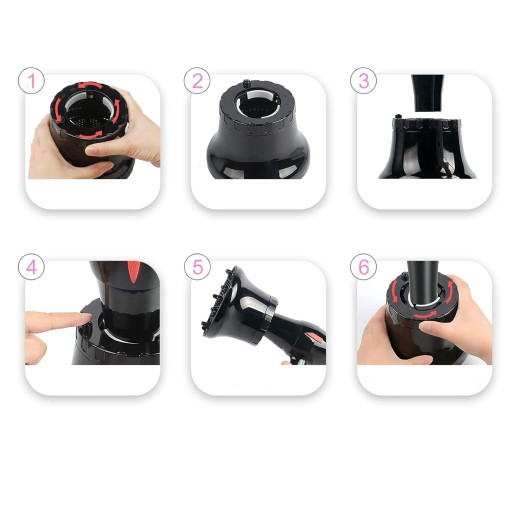 1

2

3

4

5

6