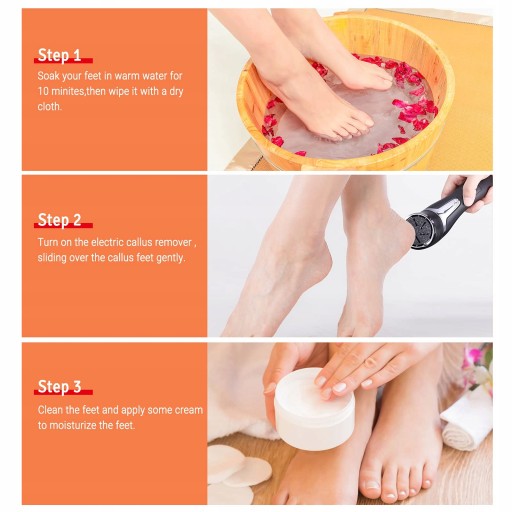 Step 1

Soak your feet in warm water for 10 minites,then wipe it with a dry cloth.

Step 2

Turn on the electric callus remover , sliding over the callus feet gently.

Step 3

Clean the feet and apply some cream to moisturize the feet.