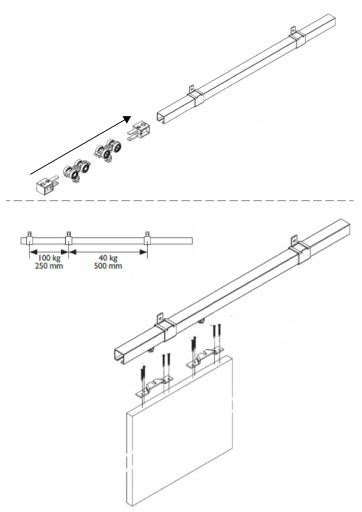 100 kg
250 mm
40 kg
500 mm