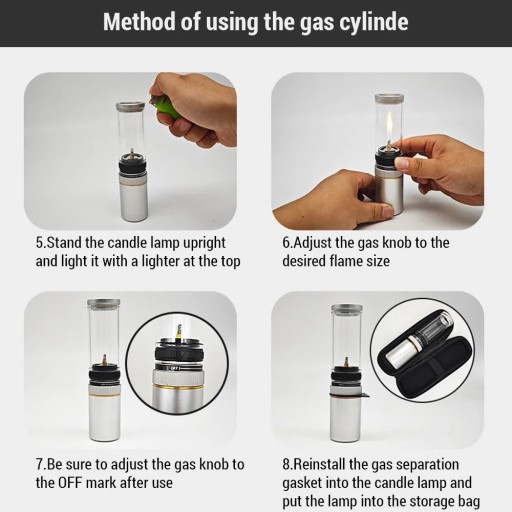 Method of using the gas cylinde

5.Stand the candle lamp upright and light it with a lighter at the top

6.Adjust the gas knob to the desired flame size

OFF

7.Be sure to adjust the gas knob to the OFF mark after use

8.Reinstall the gas separation gasket into the candle lamp and put the lamp into the storage bag