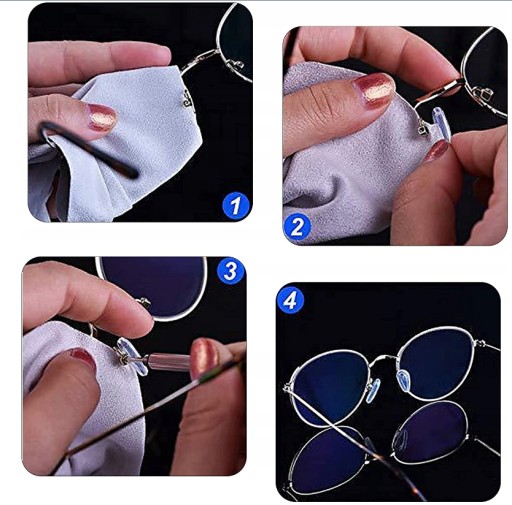 1

2

3

4