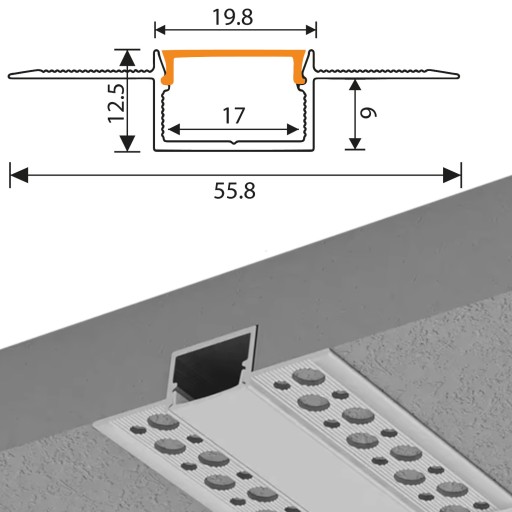 19.8

12.5

17

9

55.8