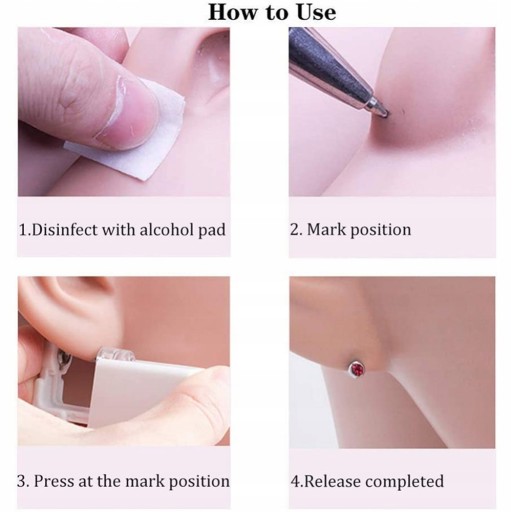 How to Use

1.Disinfect with alcohol pad

2. Mark position

3. Press at the mark position

4.Release completed