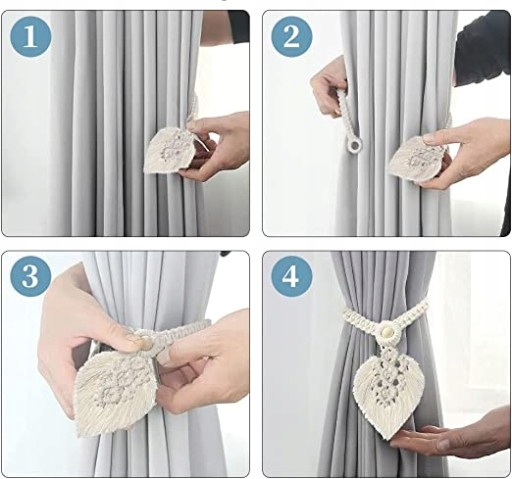 1

2

3

4