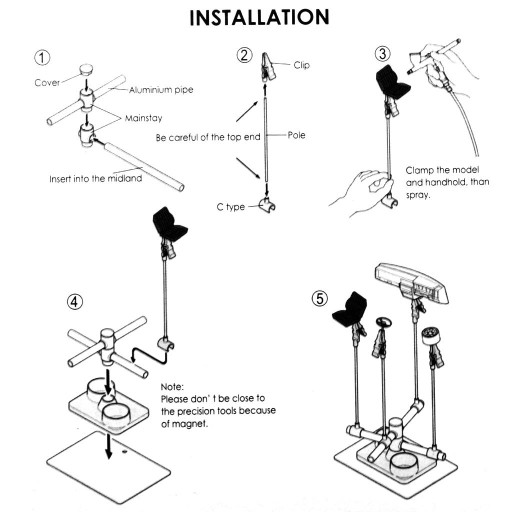 INSTALLATION

①
Cover
Aluminium pipe
Mainstay
Insert into the midland

②
Clip
Be careful of the top end
Pole
C type

③
Clamp the model and handhold, than spray.

④
Note:
Please don' t be close to the precision tools because of magnet.

⑤