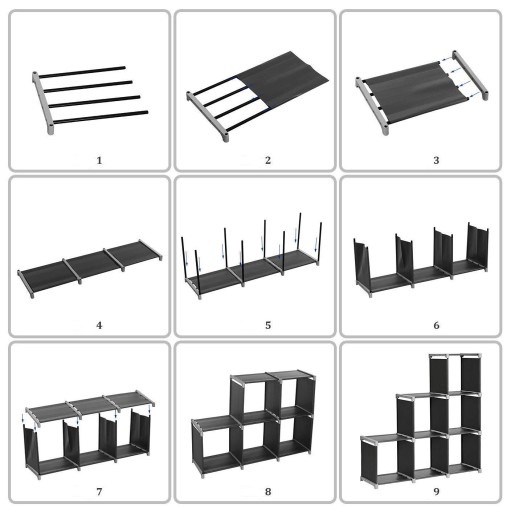 1

2

3

4

5

6

7

8

9