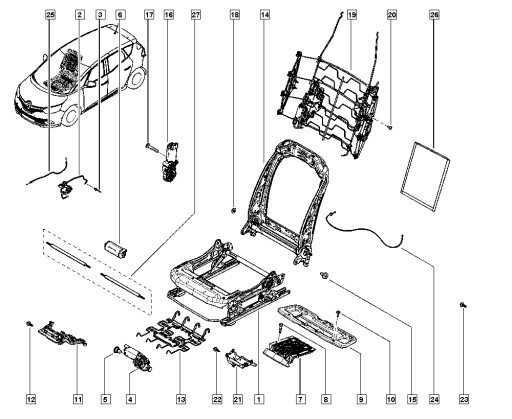 25 2 3 6 17 16 27 18 14 19 20 26

12 11 5 4 13 22 21 1 7 8 9 10 15 24 23