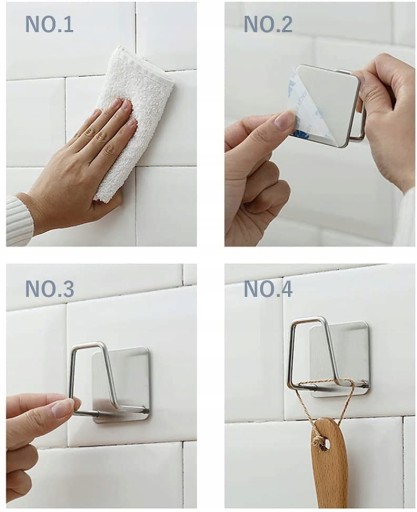 NO.1

NO.2

NO.3

NO.4