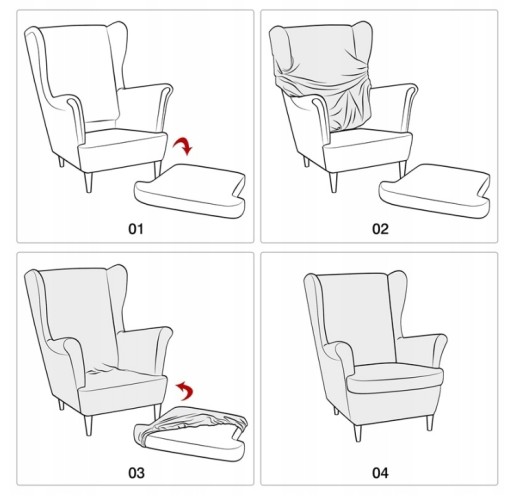 01

02

03

04