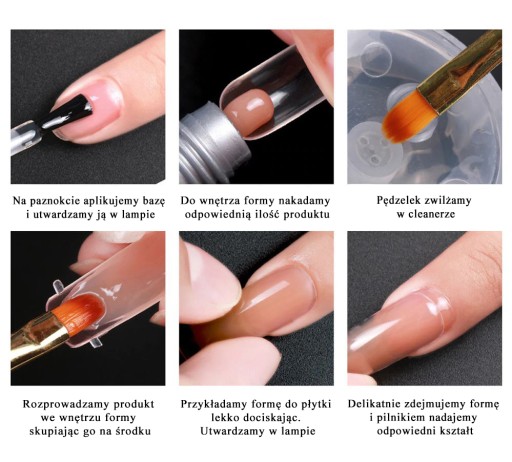 Na paznokcie aplikujemy bazę i utwardzamy ją w lampie

Do wnętrza formy nakadamy odpowiednią ilość produktu

Pędzelek zwilżamy w cleanerze

Rozprowadzamy produkt we wnętrzu formy skupiając go na środku

Przykładamy formę do płytki lekko dociskając. Utwardzamy w lampie

Delikatnie zdejmujemy formę i pilnikiem nadajemy odpowiedni kształt