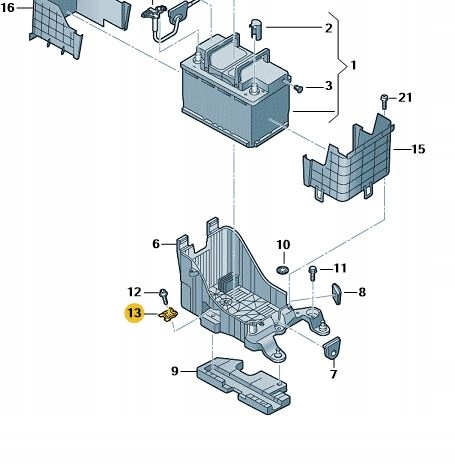 16
2
1
3
21
15
6
10
11
12
8
13
9
7