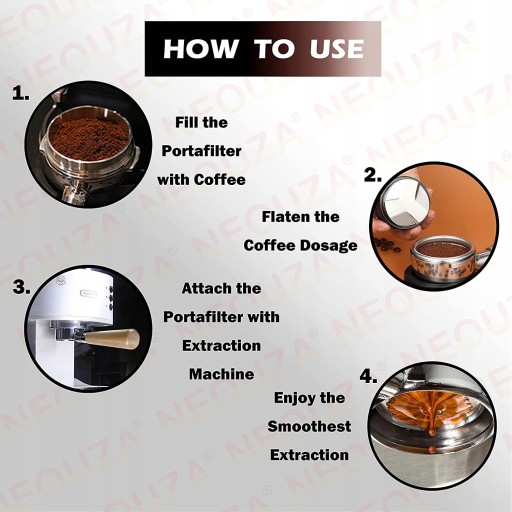 HOW TO USE

1.
Fill the Portafilter with Coffee

2.
Flaten the Coffee Dosage

3.
Attach the Portafilter with Extraction Machine

4.
Enjoy the Smoothest Extraction

NEOUZA®