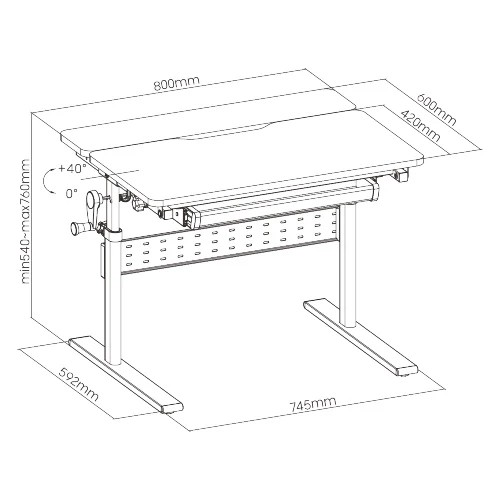 800mm
600mm
420mm
+40°
0°
min540~max760mm
592mm
745mm