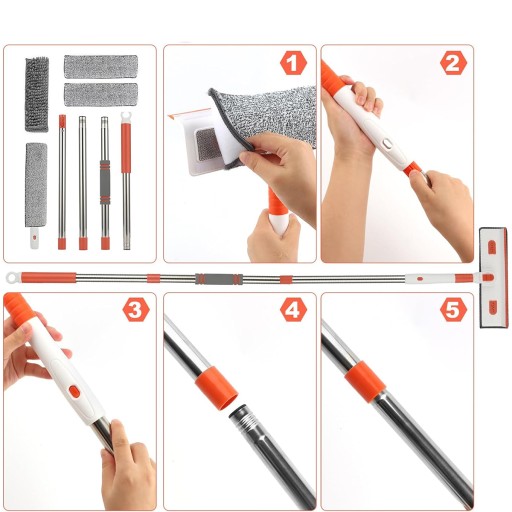 1
2
3
4
5