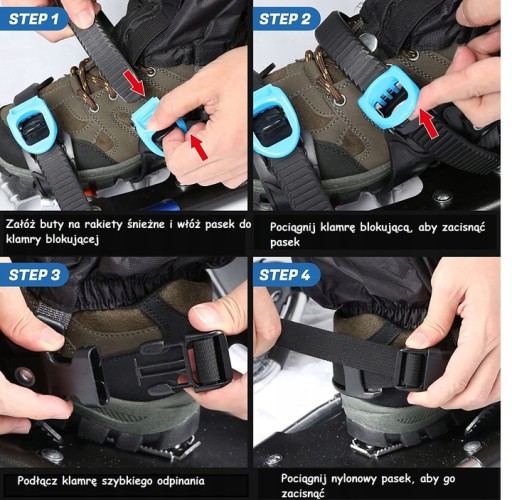 STEP 1

Załóż buty na rakiety śnieżne i włóż pasek do klamry blokującej

STEP 2

Pociągnij klamrę blokującą, aby zacisnąć pasek

STEP 3

Podłącz klamrę szybkiego odpinania

STEP 4

Pociągnij nylonowy pasek, aby go zacisnąć