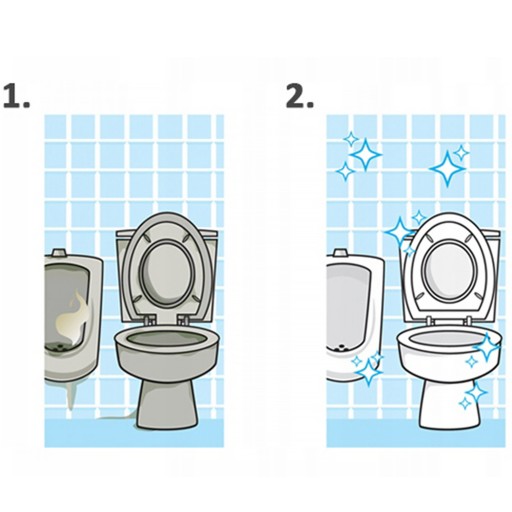 1.

2.