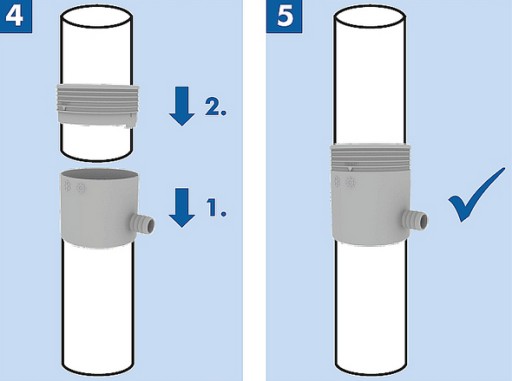 4

2.

1.

5