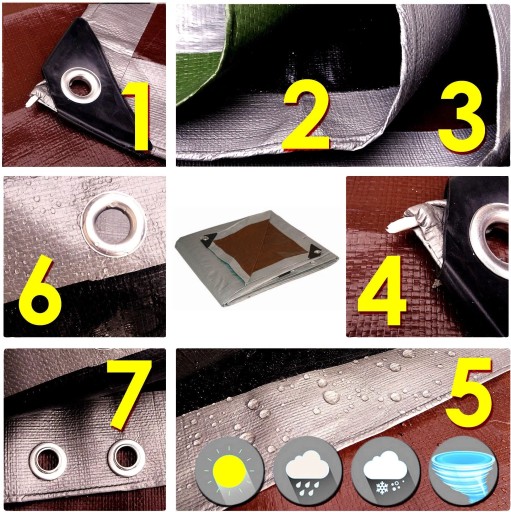 1

2

3

6

4

7

5