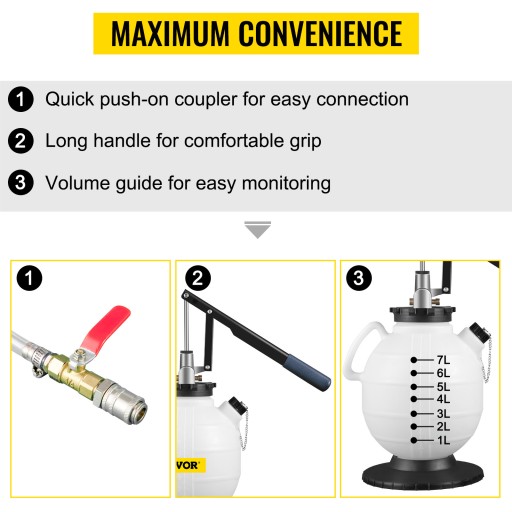 MAXIMUM CONVENIENCE

1 Quick push-on coupler for easy connection

2 Long handle for comfortable grip

3 Volume guide for easy monitoring

1

2

VOR

3

7L
6L
5L
4L
3L
2L
1L