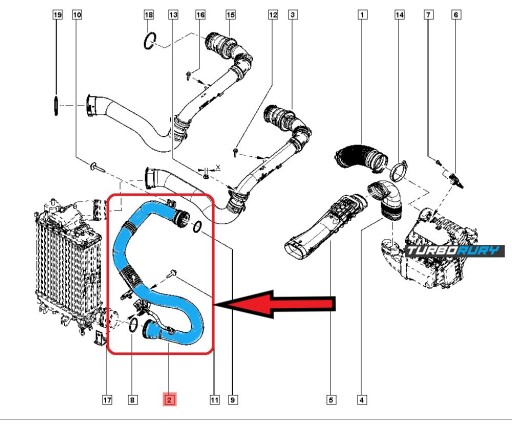 19
10
18
13
16
15
12
3
1
14
7
6
X
TURBORURY
17
8
2
11
9
5
4