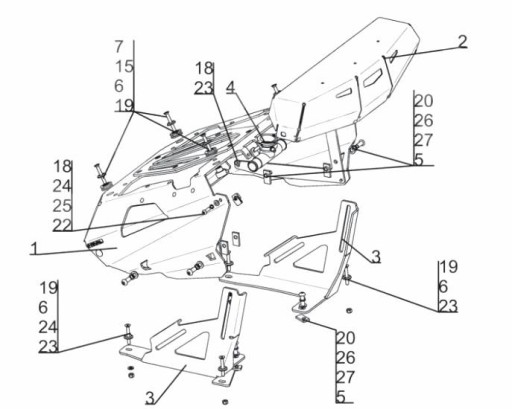 7
15
6
19

18
23

4

2

20
26
27
5

18
24
25
22

1

3

19
6
23

19
6
24
23

20
26
27
5

3