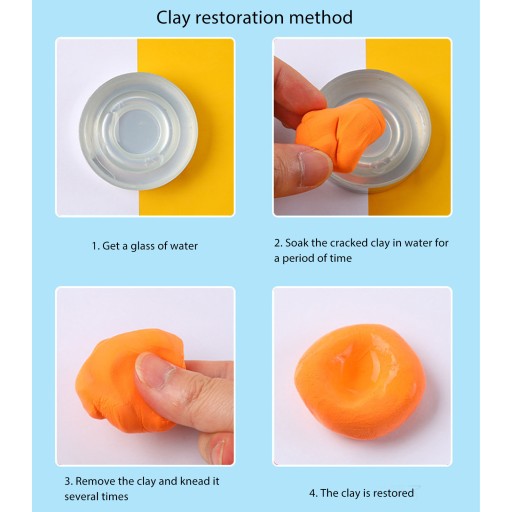 Clay restoration method

1. Get a glass of water

2. Soak the cracked clay in water for a period of time

3. Remove the clay and knead it several times

4. The clay is restored