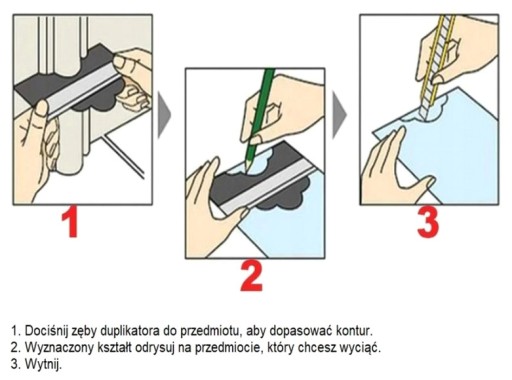 1

2

3

1. Dociśnij zęby duplikatora do przedmiotu, aby dopasować kontur.
2. Wyznaczony kształt odrysuj na przedmiocie, który chcesz wyciąć.
3. Wytnij.