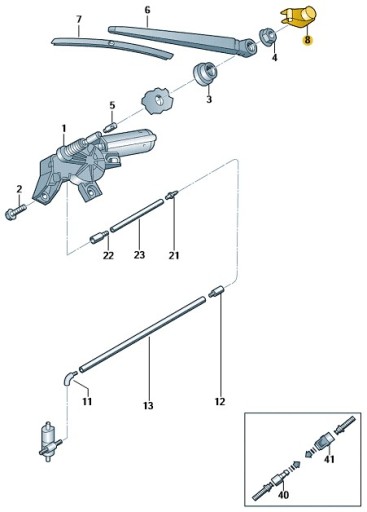 7
6
8
4
3
5
1
2
22
23
21
11
13
12
41
40