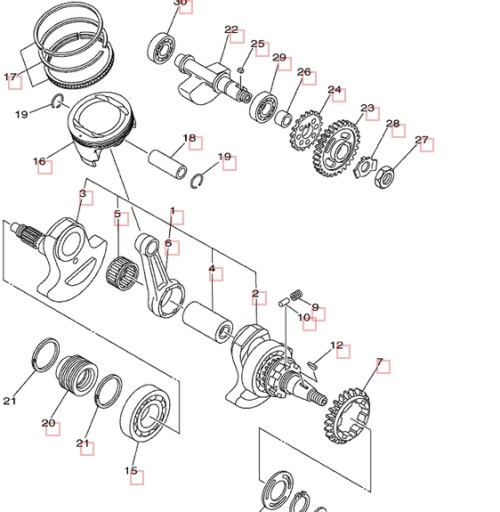 30
22
25
29
26
24
23
28
27
17
19
18
19
16
3
5
1
6
4
2
9
10
12
7
21
20
21
15