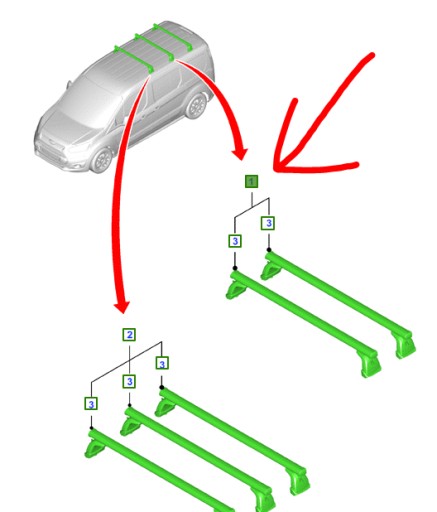 1
3
3
2
3
3
3