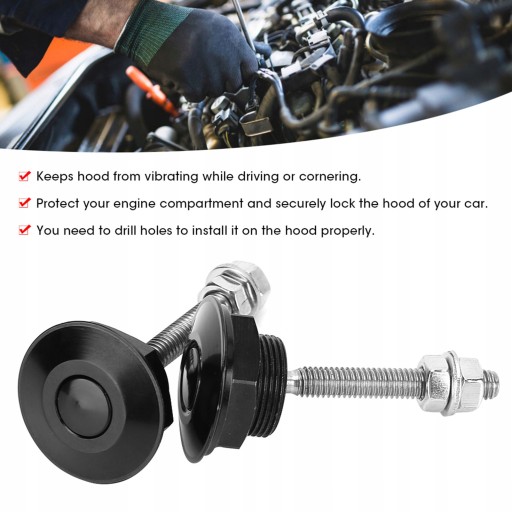 Keeps hood from vibrating while driving or cornering.

Protect your engine compartment and securely lock the hood of your car.

You need to drill holes to install it on the hood properly.