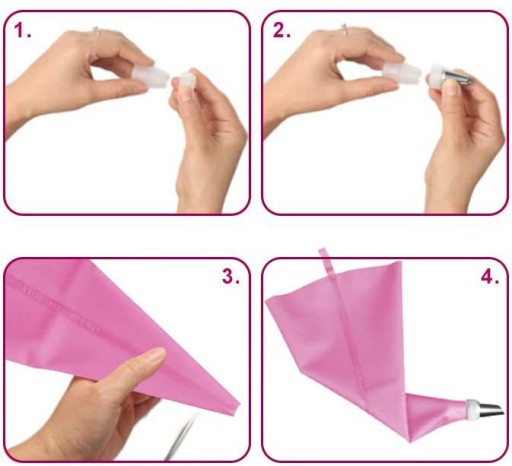 1.

2.

3.

4.