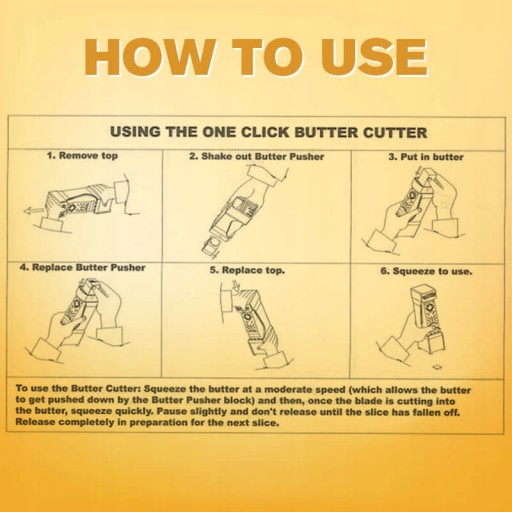 HOW TO USE

USING THE ONE CLICK BUTTER CUTTER

1. Remove top

2. Shake out Butter Pusher

3. Put in butter

4. Replace Butter Pusher

5. Replace top.

6. Squeeze to use.

To use the Butter Cutter: Squeeze the butter at a moderate speed (which allows the butter to get pushed down by the Butter Pusher block) and then, once the blade is cutting into the butter, squeeze quickly. Pause slightly and don't release until the slice has fallen off. Release completely in preparation for the next slice.