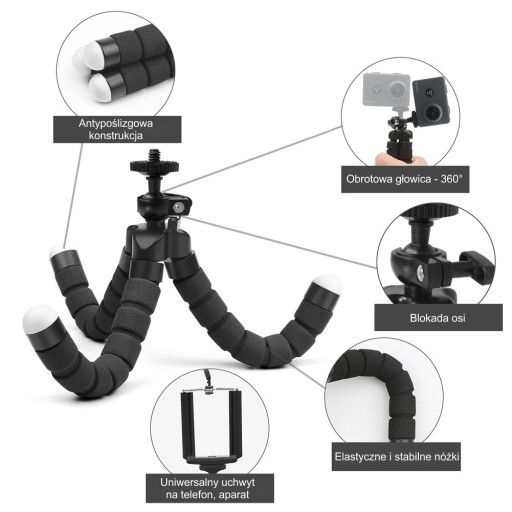 Antypoślizgowa konstrukcja

Obrotowa głowica - 360°

Blokada osi

Elastyczne i stabilne nóżki

Uniwersalny uchwyt na telefon, aparat