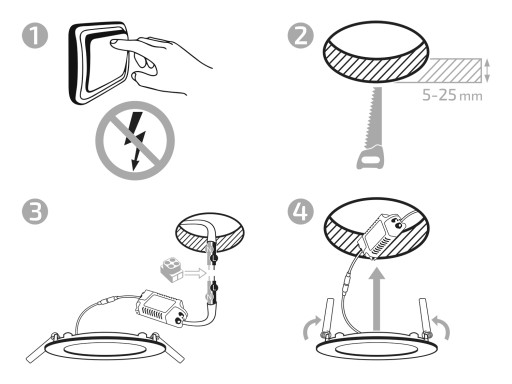 1

2

5-25 mm

3

4