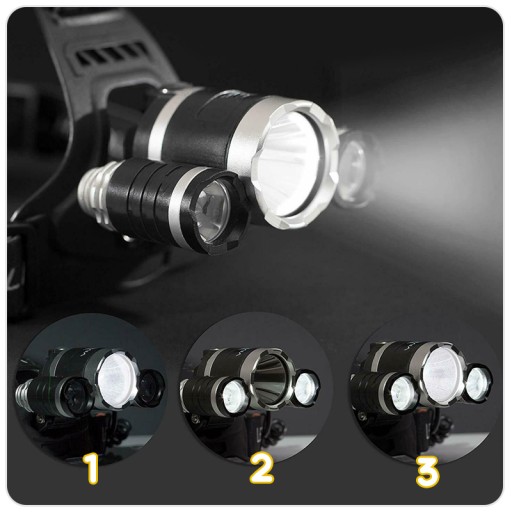 1
2
3