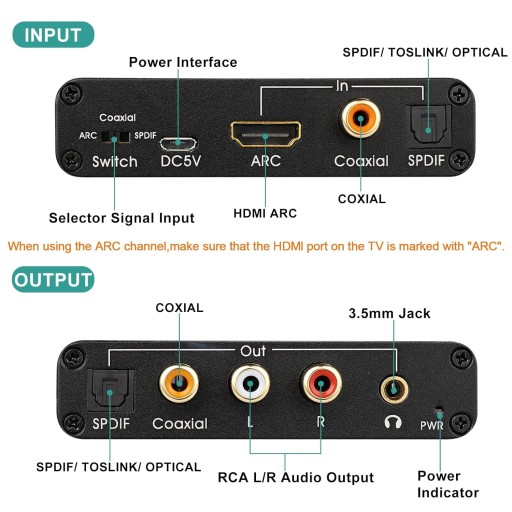 INPUT

Power Interface

SPDIF/ TOSLINK/ OPTICAL

In

Coaxial
ARC SPDIF
Switch

DC5V

ARC

Coaxial

SPDIF

COXIAL

Selector Signal Input

HDMI ARC

When using the ARC channel,make sure that the HDMI port on the TV is marked with "ARC".

OUTPUT

COXIAL

3.5mm Jack

Out

SPDIF

Coaxial

L

R

PWR

SPDIF/ TOSLINK/ OPTICAL

RCA L/R Audio Output

Power Indicator