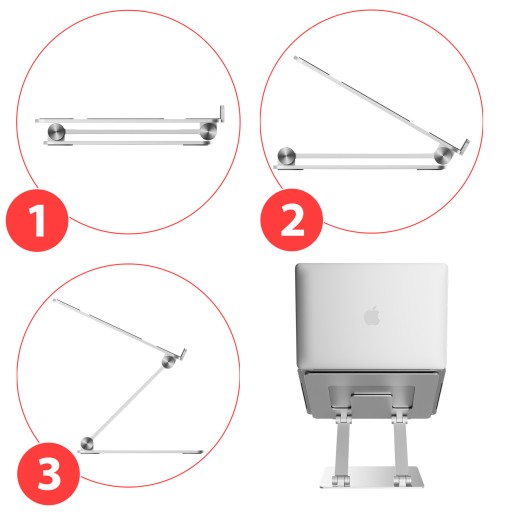 1

2

3