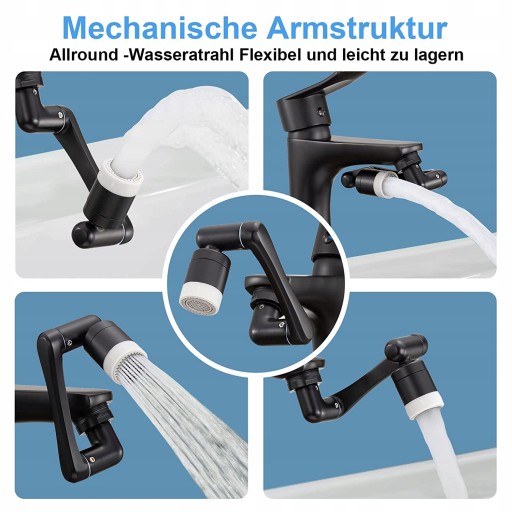 Mechanische Armstruktur
Allround -Wasseratrahl Flexibel und leicht zu lagern