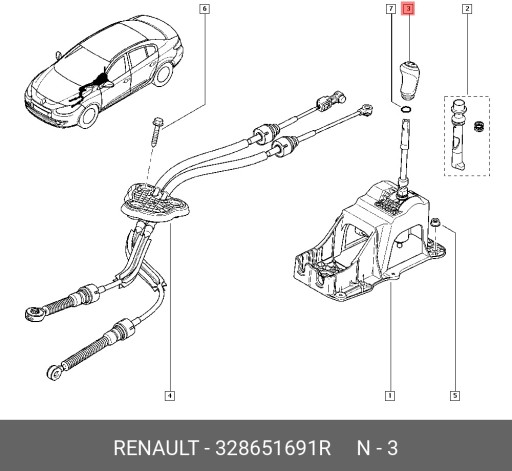 6
7
3
2
4
1
5
RENAULT - 328651691R N - 3