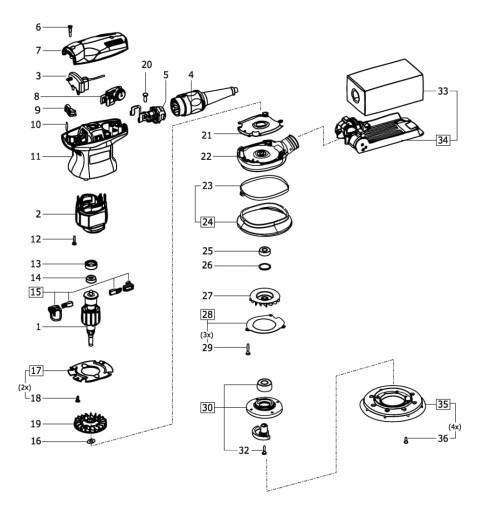 6
7
3
8
9
10
11
2
12
13
14
15
1
17
(2x)
18
19
16
20
5
4
21
22
23
24
25
26
27
28
(3x)
29
30
32
33
34
35
(4x)
36