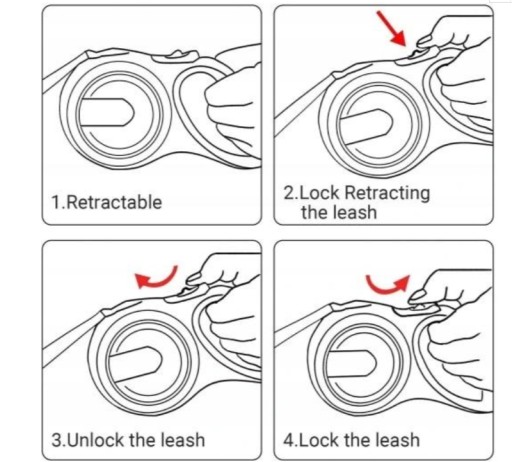 1.Retractable

2.Lock Retracting the leash

3.Unlock the leash

4.Lock the leash