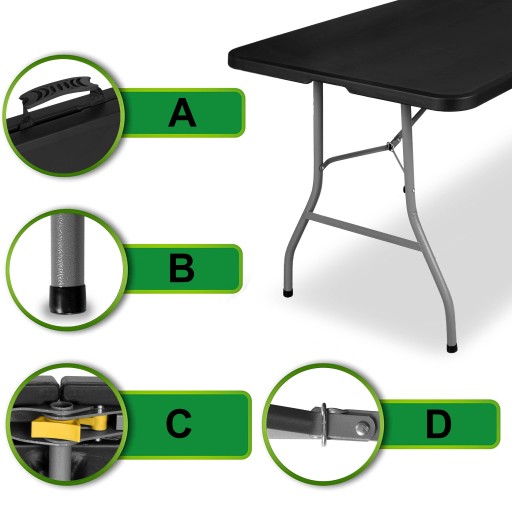 A

B

C

D