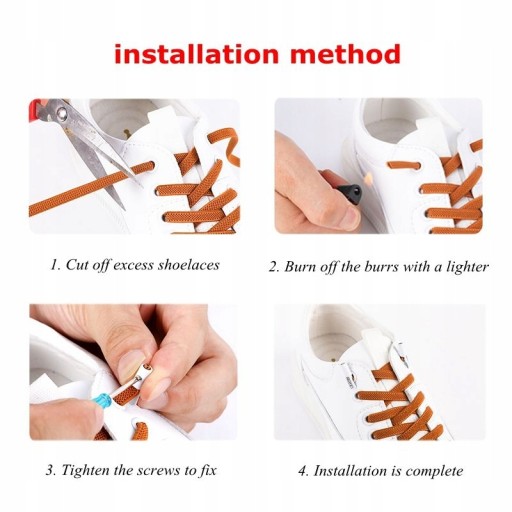 installation method

1. Cut off excess shoelaces

2. Burn off the burrs with a lighter

3. Tighten the screws to fix

4. Installation is complete