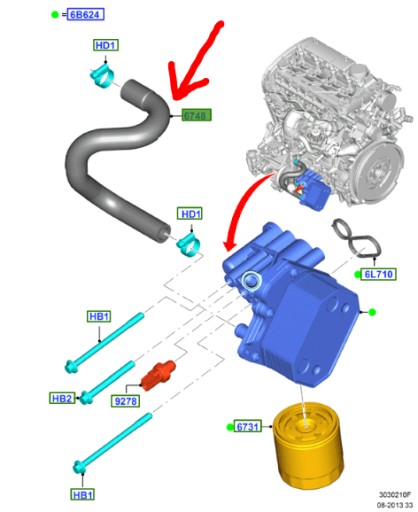 =6B624

HD1

6748

HD1

6L710

HB1

HB2

9278

6731

HB1

3030210F
08-2013 33