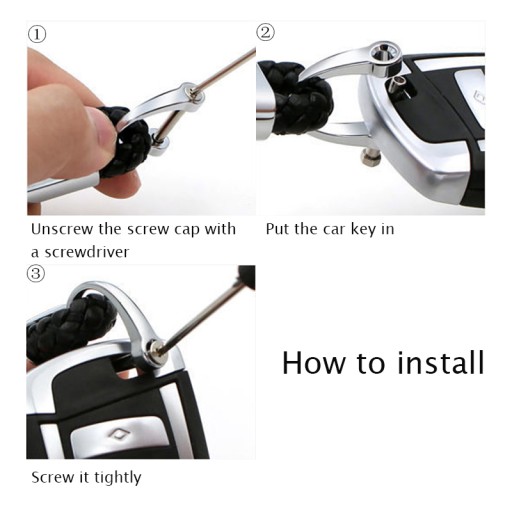 ①

Unscrew the screw cap with a screwdriver

②

Put the car key in

③

Screw it tightly

How to install